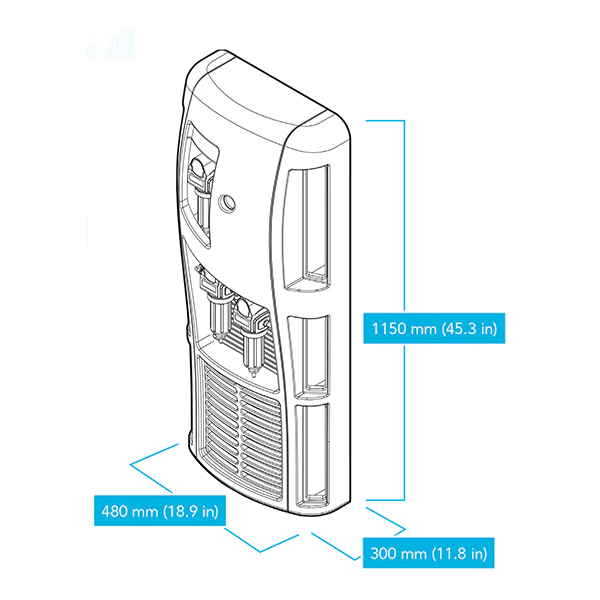 1150 mm (45.3 in)

480 mm (18.9 in)

300 mm (11.8 in)