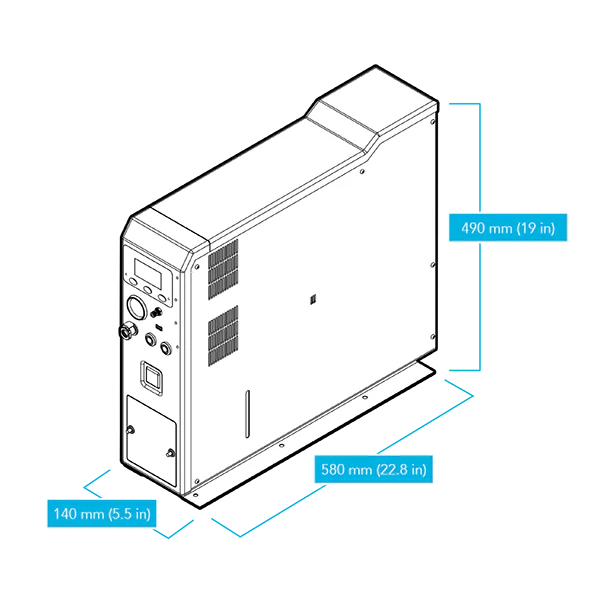 490 mm (19 in)

580 mm (22.8 in)

140 mm (5.5 in)