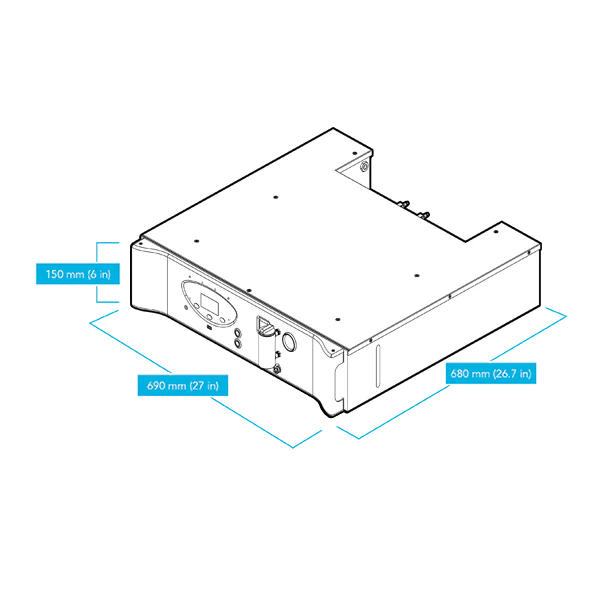 150 mm (6 in)

690 mm (27 in)

680 mm (26.7 in)