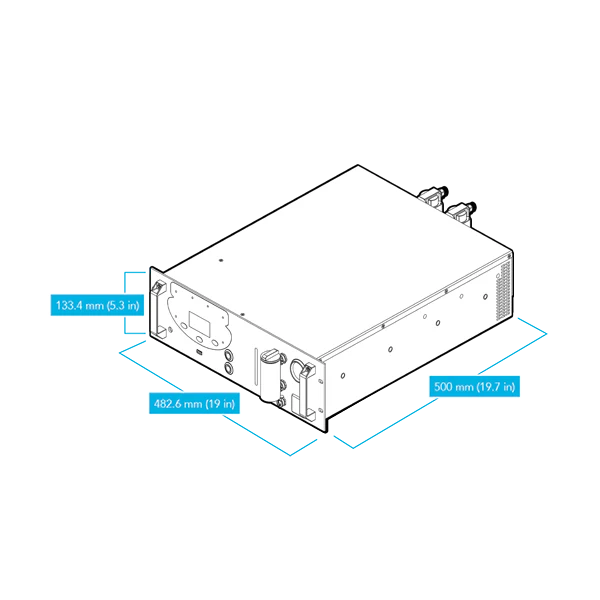 133.4 mm (5.3 in)

482.6 mm (19 in)

500 mm (19.7 in)